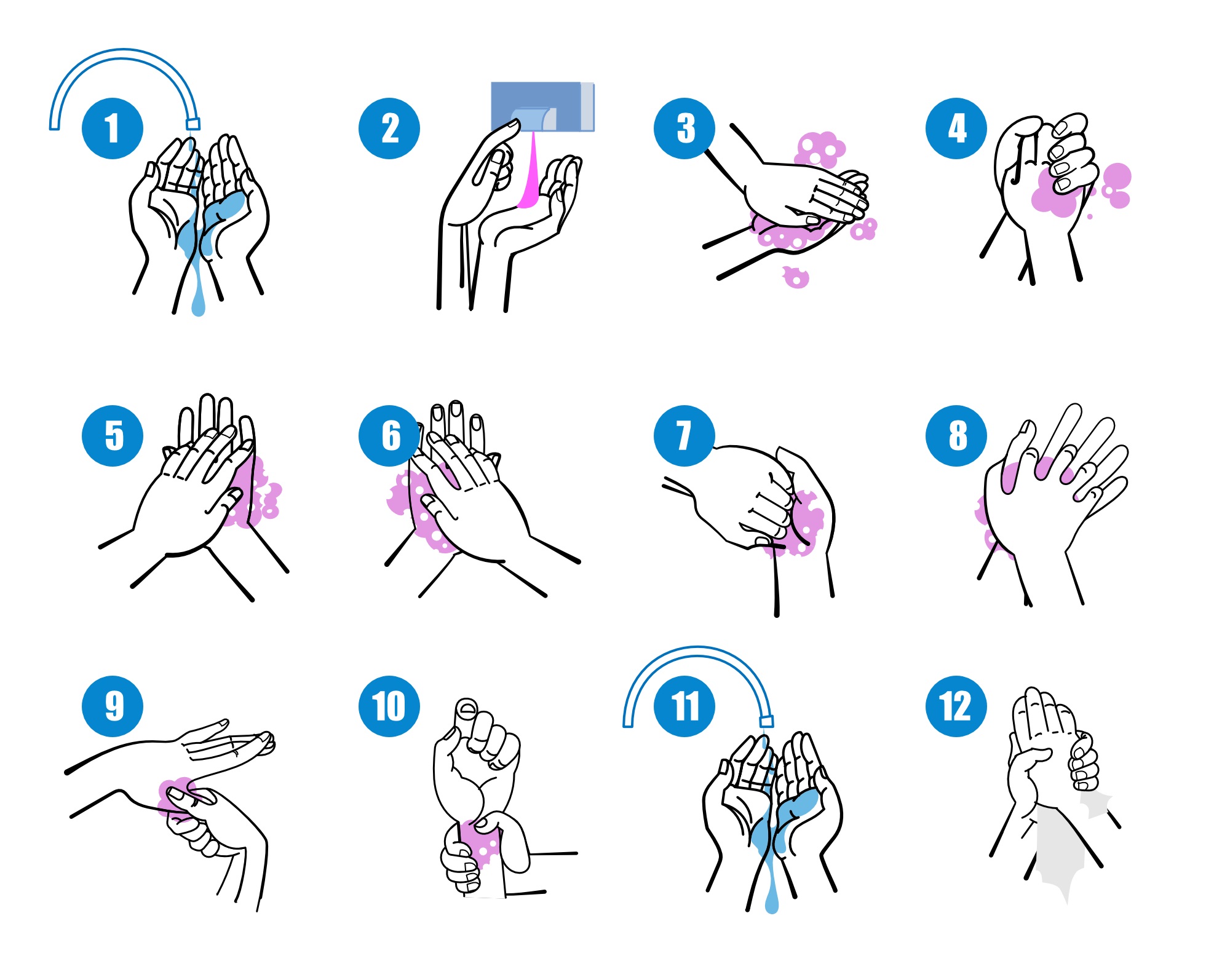 1

2

3

4

5

6

7

8

9

10

11

12